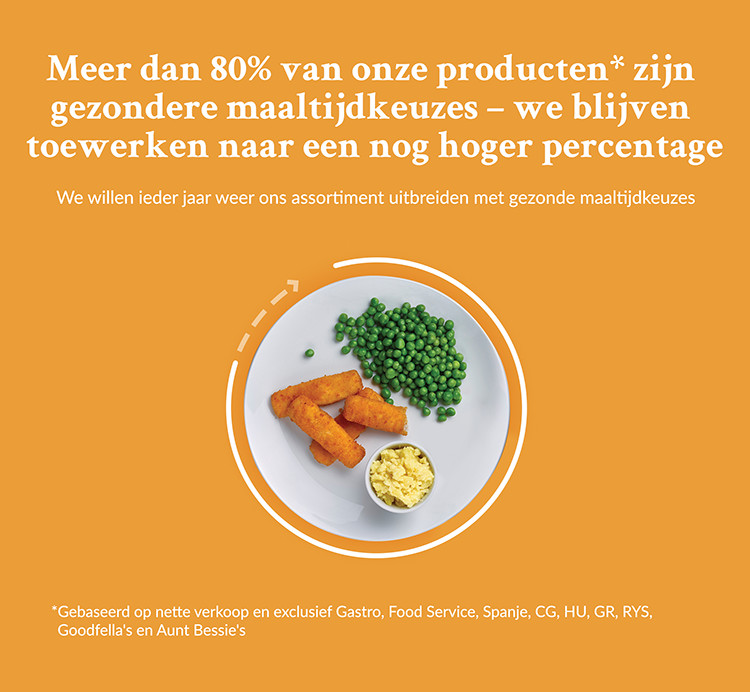 Meer dan 80% van onze producten* zijn gezondere maaltijdkeuzes – we blijven toewerken naar een nog hoger percentage

We willen ieder jaar weer ons assortiment uitbreiden met gezonde maaltijdkeuzes

*Gebaseerd op nette verkoop en exclusief Gastro, Food Service, Spanje, CG, HU, GR, RYS, Goodfella's en Aunt Bessie's